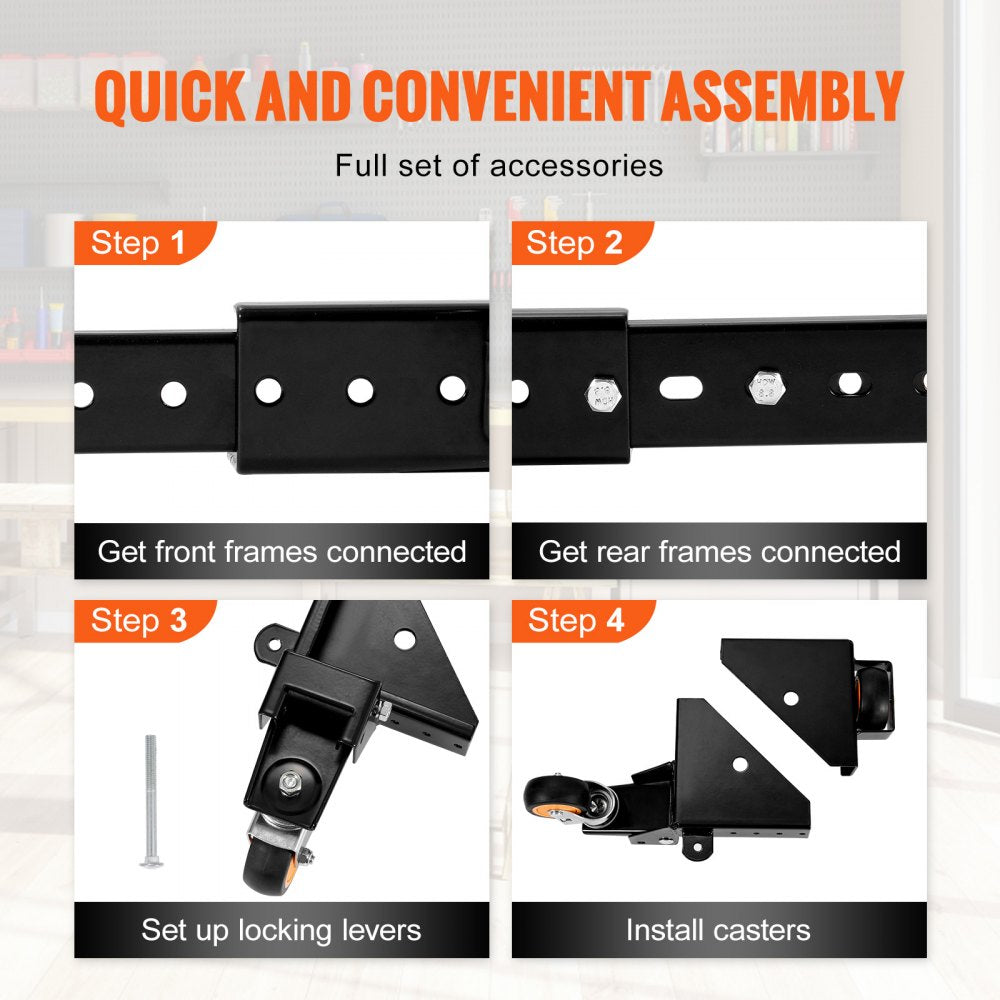 QUICK AND CONVENIENT ASSEMBLY

Full set of accessories

Step 1

Get front frames connected

Step 2

Get rear frames connected

Step 3

Set up locking levers

Step 4

Install casters