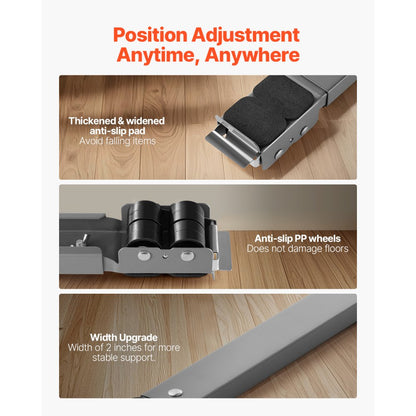 Position Adjustment Anytime, Anywhere

Thickened & widened anti-slip pad
Avoid falling items

Anti-slip PP wheels
Does not damage floors

Width Upgrade
Width of 2 inches for more stable support.