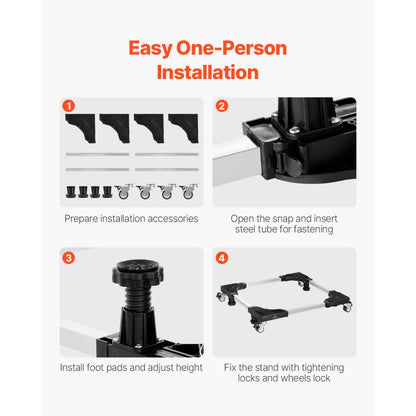 Easy One-Person Installation

1

Prepare installation accessories

2

Open the snap and insert steel tube for fastening

3

Install foot pads and adjust height

4

Fix the stand with tightening locks and wheels lock