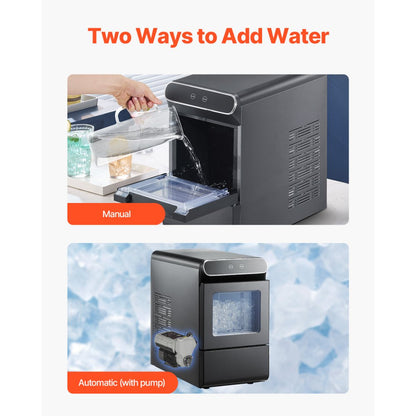 Two Ways to Add Water

Manual

Automatic (with pump)