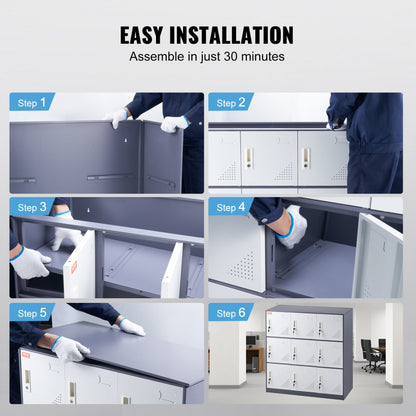 EASY INSTALLATION

Assemble in just 30 minutes

Step 1

Step 2

Step 3

Step 4

Step 5

Step 6