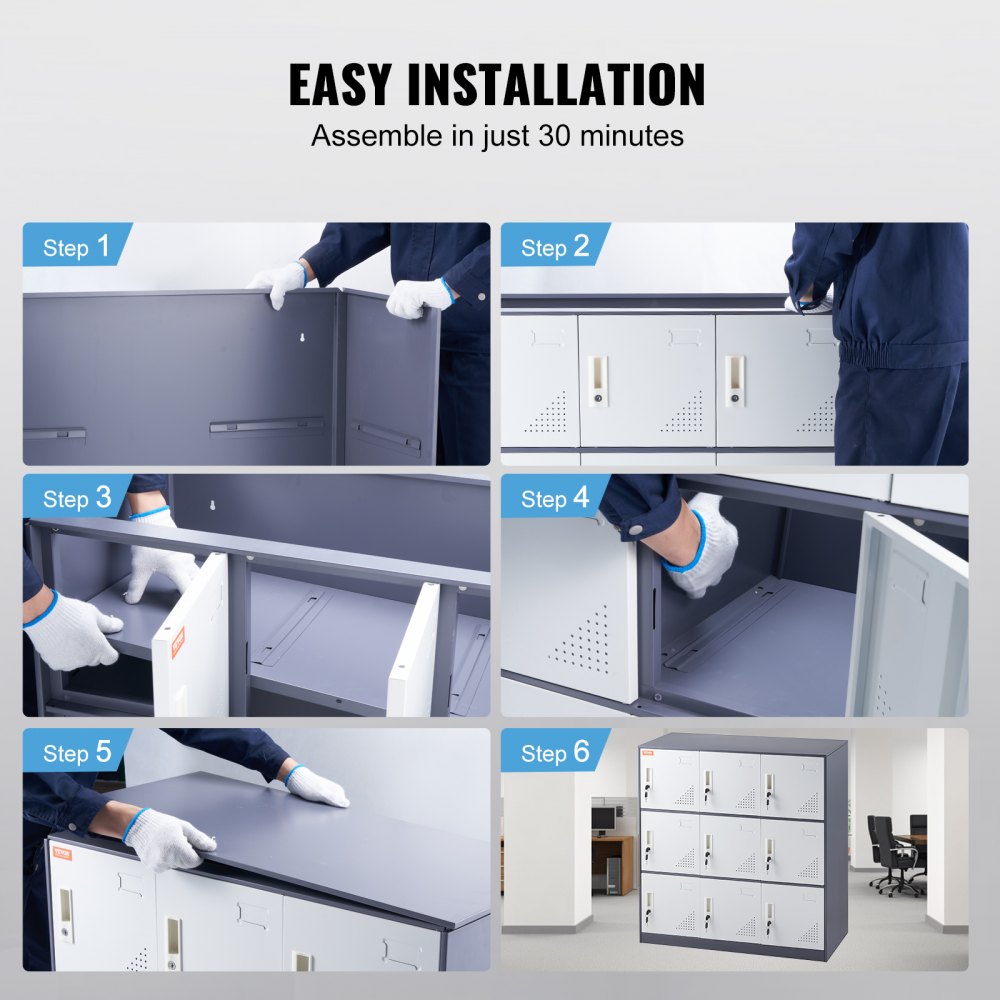 EASY INSTALLATION
Assemble in just 30 minutes

Step 1

Step 2

Step 3

Step 4

Step 5

Step 6