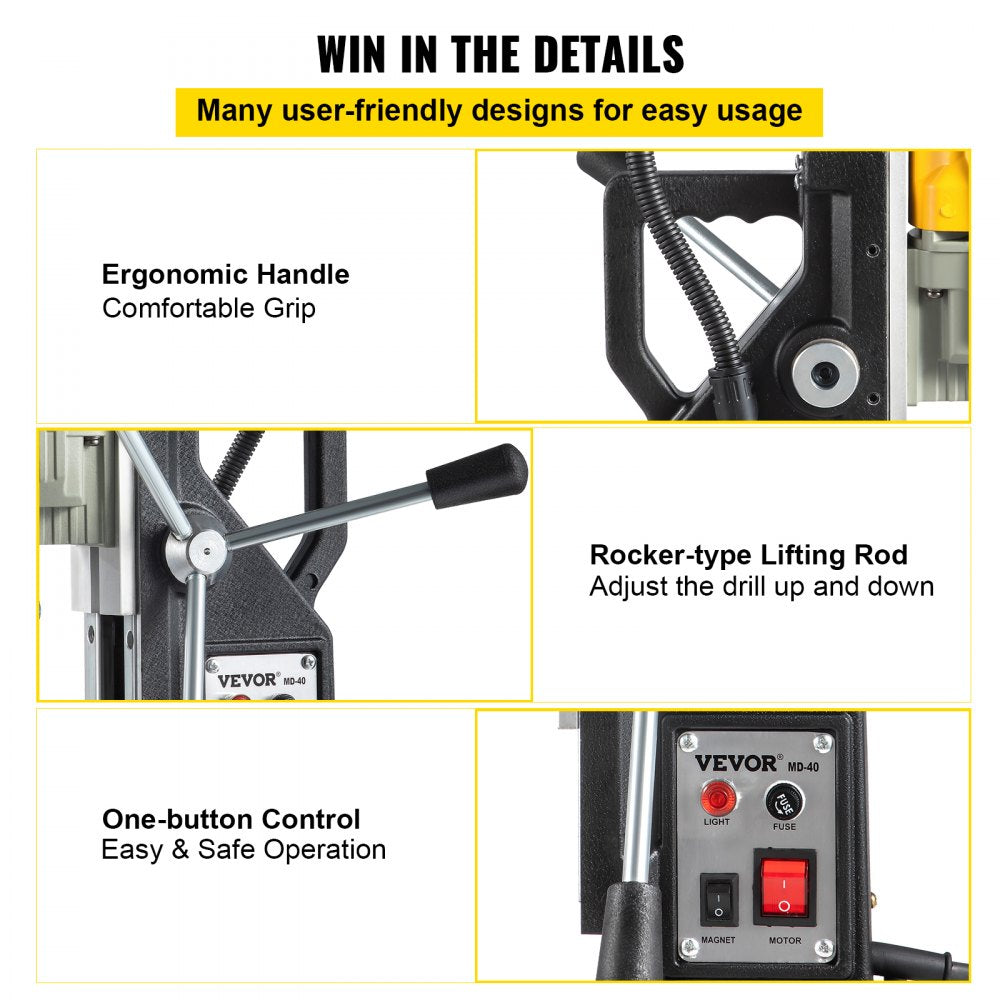 WIN IN THE DETAILS

Many user-friendly designs for easy usage

Ergonomic Handle
Comfortable Grip

VEVOR® MD-40

Rocker-type Lifting Rod
Adjust the drill up and down

One-button Control
Easy & Safe Operation

VEVOR® MD-40

LIGHT

FUSE

FUSE

MAGNET

MOTOR