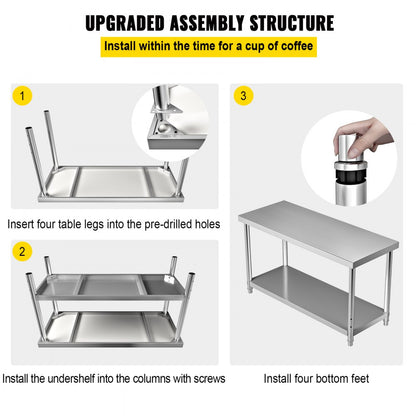 UPGRADED ASSEMBLY STRUCTURE

Install within the time for a cup of coffee

1

Insert four table legs into the pre-drilled holes

2

Install the undershelf into the columns with screws

3

Install four bottom feet