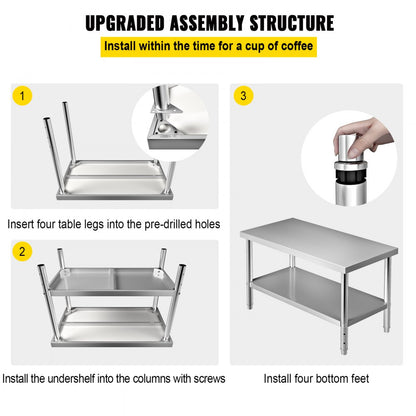 UPGRADED ASSEMBLY STRUCTURE

Install within the time for a cup of coffee

1

Insert four table legs into the pre-drilled holes

2

Install the undershelf into the columns with screws

3

Install four bottom feet