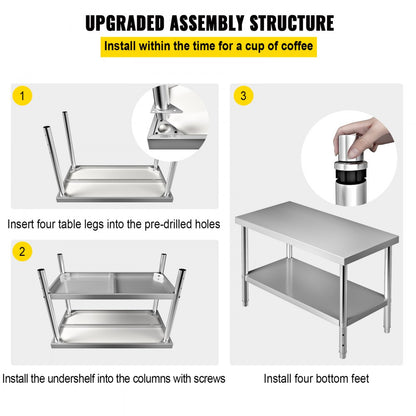 UPGRADED ASSEMBLY STRUCTURE

Install within the time for a cup of coffee

1

Insert four table legs into the pre-drilled holes

2

Install the undershelf into the columns with screws

3

Install four bottom feet