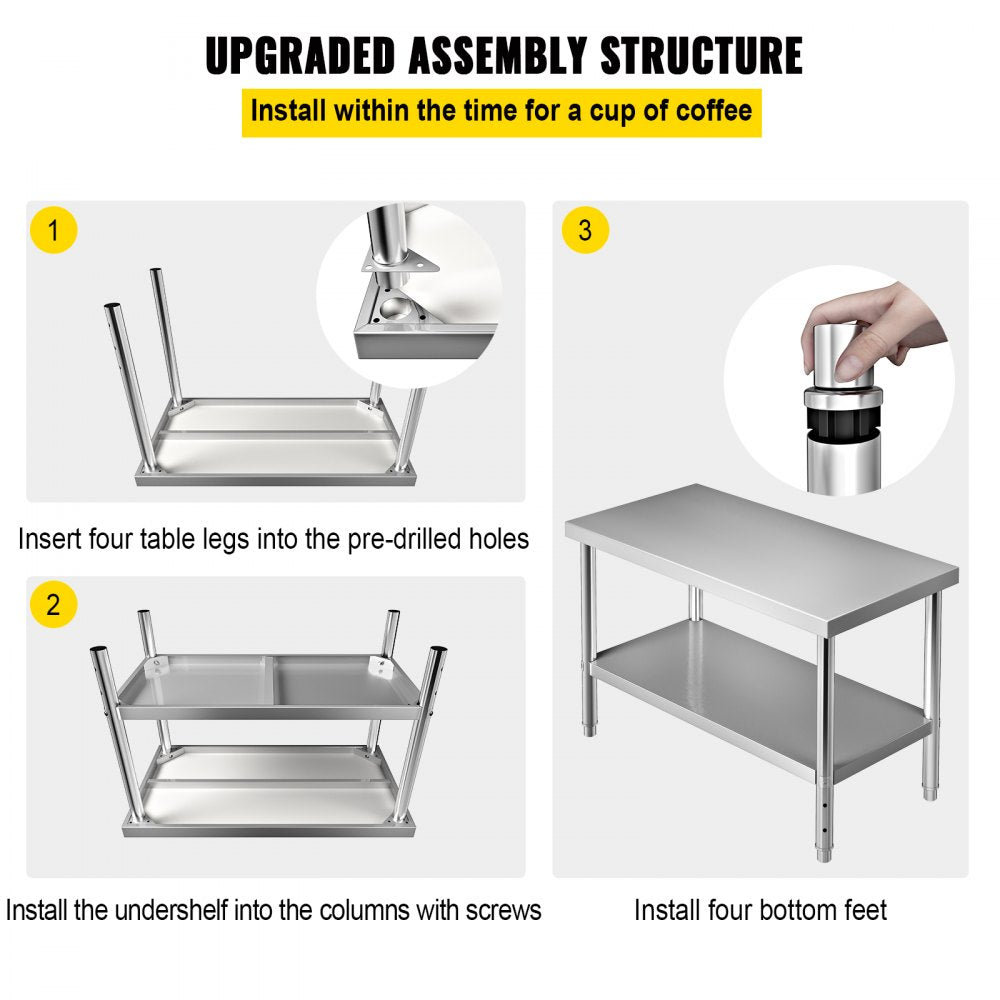 UPGRADED ASSEMBLY STRUCTURE

Install within the time for a cup of coffee

1

Insert four table legs into the pre-drilled holes

2

Install the undershelf into the columns with screws

3

Install four bottom feet