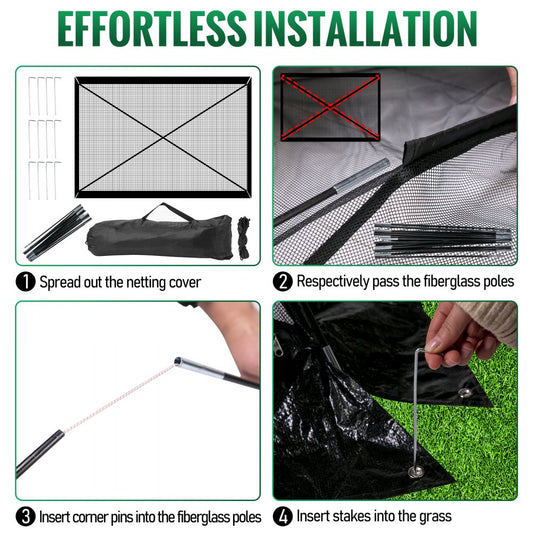 EFFORTLESS INSTALLATION

1 Spread out the netting cover

2 Respectively pass the fiberglass poles

3 Insert corner pins into the fiberglass poles

4 Insert stakes into the grass