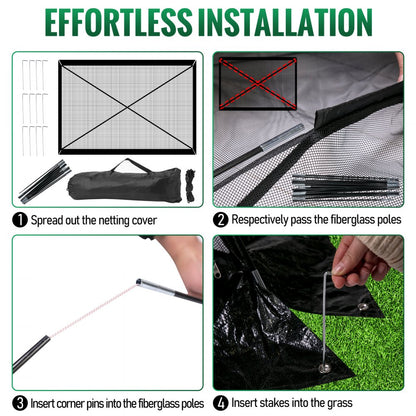 EFFORTLESS INSTALLATION

1 Spread out the netting cover

2 Respectively pass the fiberglass poles

3 Insert corner pins into the fiberglass poles

4 Insert stakes into the grass