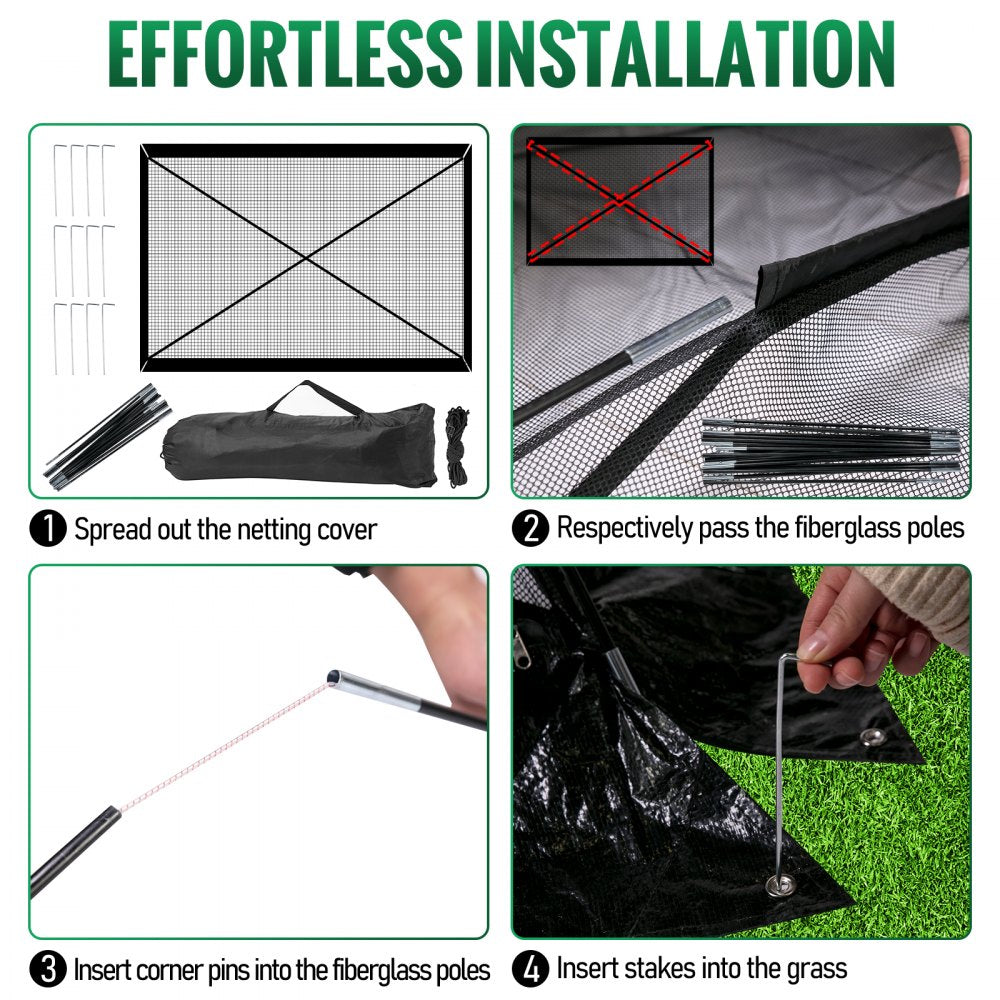 EFFORTLESS INSTALLATION

1 Spread out the netting cover

2 Respectively pass the fiberglass poles

3 Insert corner pins into the fiberglass poles

4 Insert stakes into the grass