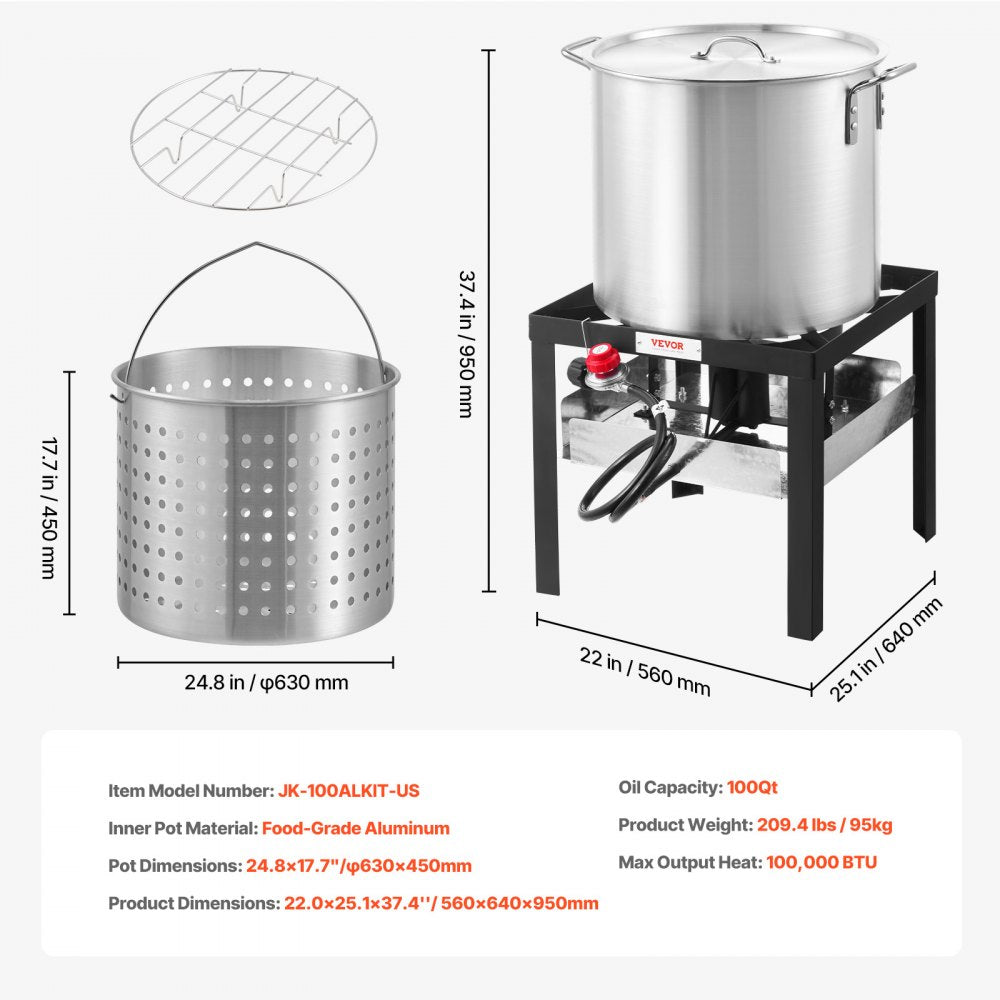 17.7 in / 450 mm

24.8 in / φ630 mm

37.4 in / 950 mm

VEVOR

22 in / 560 mm

25.1 in / 640 mm

Item Model Number: JK-100ALKIT-US

Inner Pot Material: Food-Grade Aluminum

Pot Dimensions: 24.8×17.7"/φ630×450mm

Product Dimensions: 22.0×25.1×37.4''/ 560×640×950mm

Oil Capacity: 100Qt

Product Weight: 209.4 lbs / 95kg

Max Output Heat: 100,000 BTU