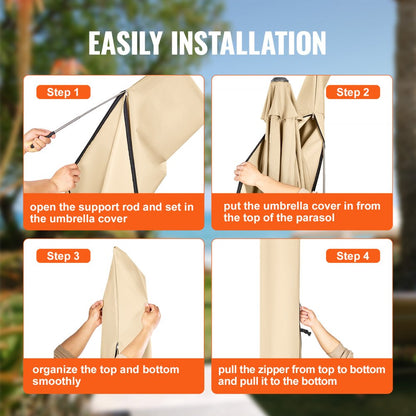 EASILY INSTALLATION

Step 1

open the support rod and set in the umbrella cover

Step 2

put the umbrella cover in from the top of the parasol

Step 3

organize the top and bottom smoothly

Step 4

pull the zipper from top to bottom and pull it to the bottom