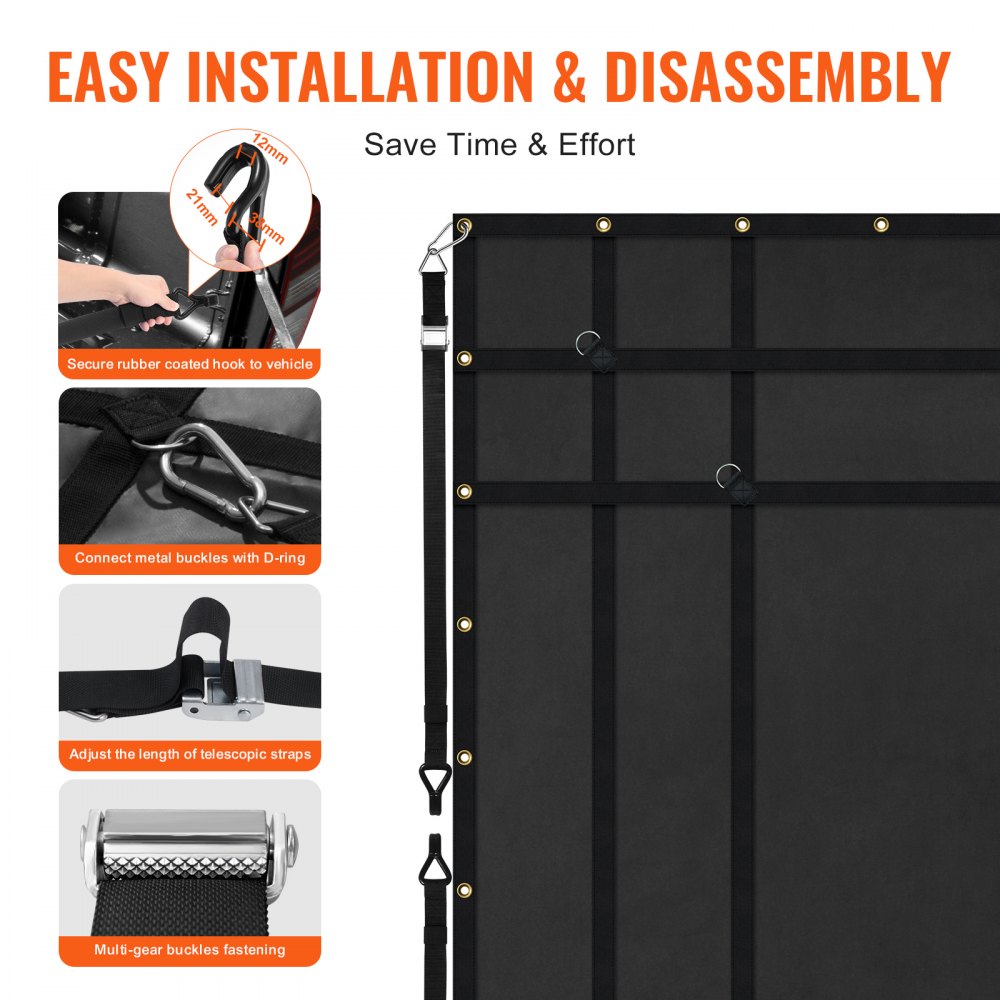 EASY INSTALLATION & DISASSEMBLY

Save Time & Effort

12mm

21mm

38mm

Secure rubber coated hook to vehicle

Connect metal buckles with D-ring

Adjust the length of telescopic straps

Multi-gear buckles fastening