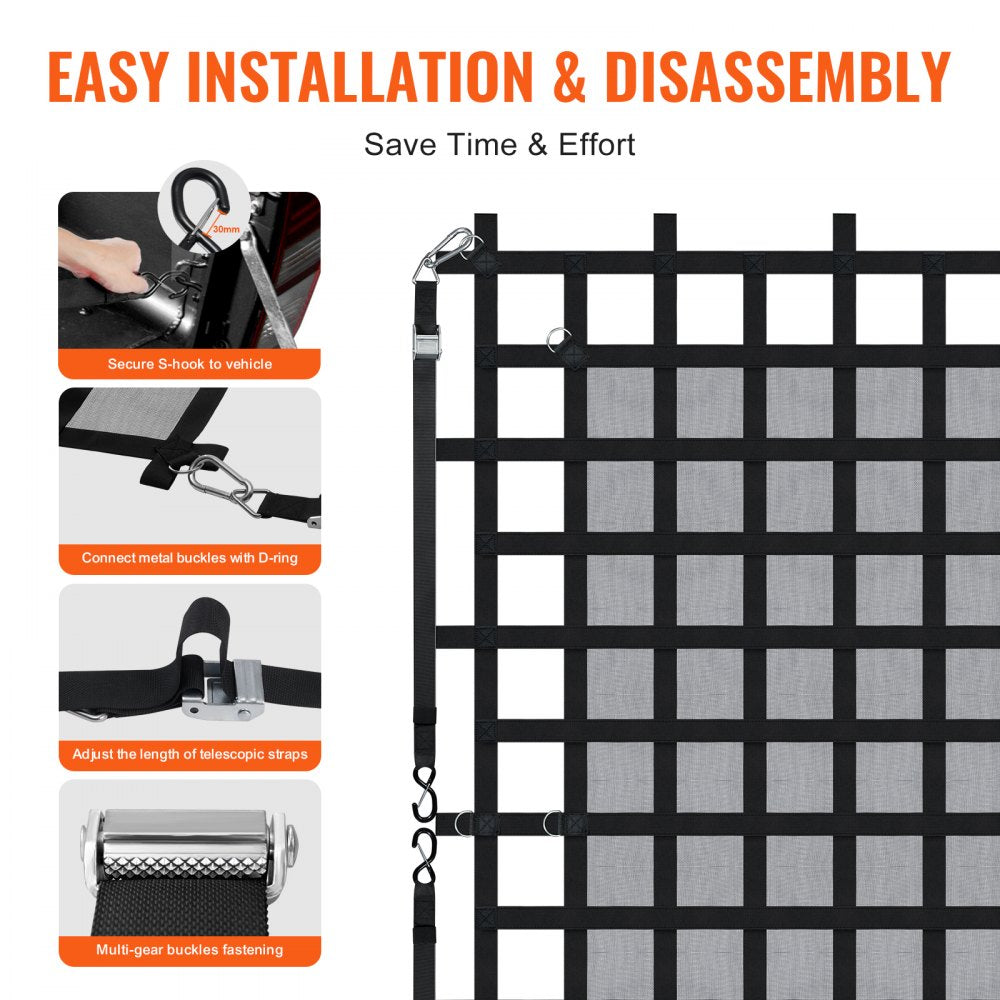 EASY INSTALLATION & DISASSEMBLY

Save Time & Effort

30mm

Secure S-hook to vehicle

Connect metal buckles with D-ring

Adjust the length of telescopic straps

Multi-gear buckles fastening