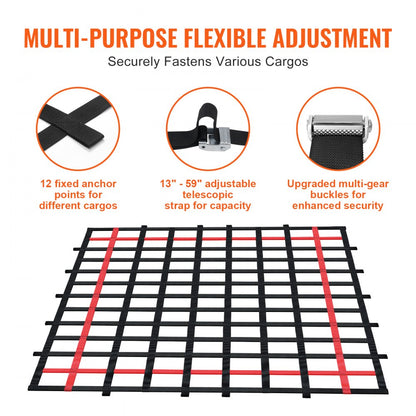 MULTI-PURPOSE FLEXIBLE ADJUSTMENT

Securely Fastens Various Cargos

12 fixed anchor points for different cargos

13" - 59" adjustable telescopic strap for capacity

Upgraded multi-gear buckles for enhanced security