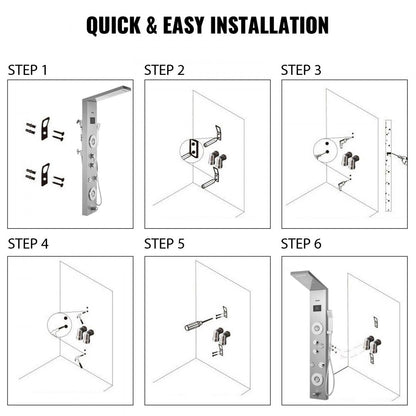 QUICK & EASY INSTALLATION

STEP 1

STEP 2

STEP 3

STEP 4

STEP 5

STEP 6