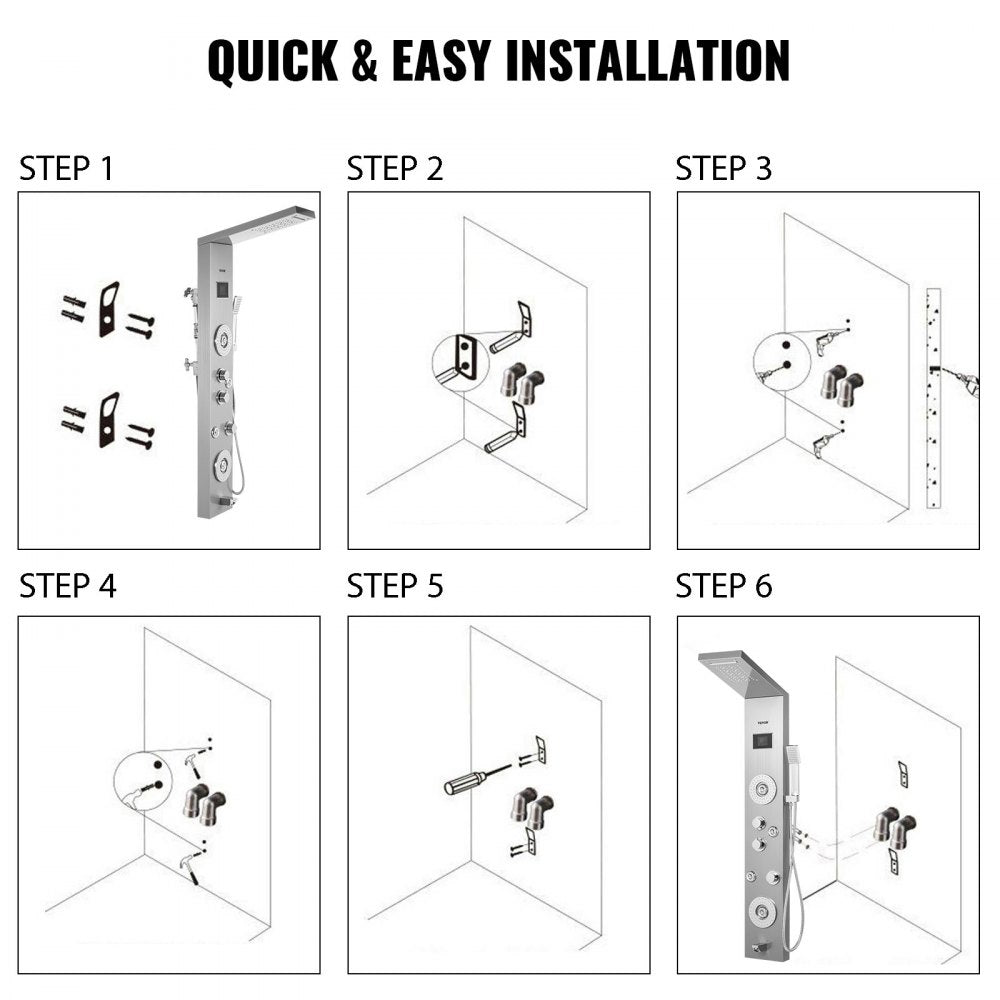 QUICK & EASY INSTALLATION

STEP 1

STEP 2

STEP 3

STEP 4

STEP 5

STEP 6