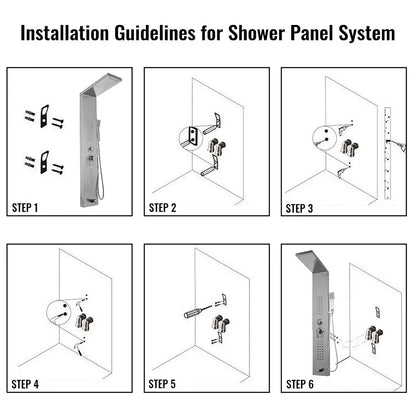 Installation Guidelines for Shower Panel System

STEP 1

STEP 2

STEP 3

STEP 4

STEP 5

STEP 6