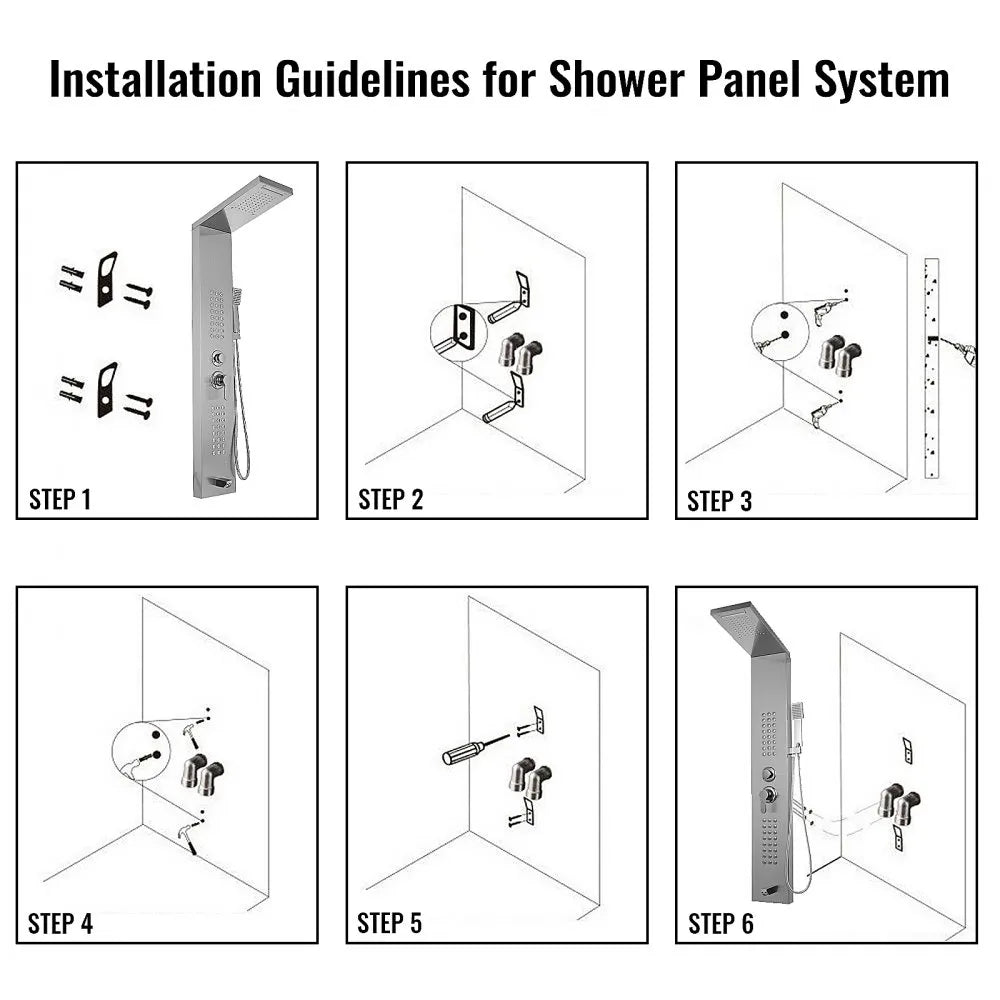 Installation Guidelines for Shower Panel System

STEP 1

STEP 2

STEP 3

STEP 4

STEP 5

STEP 6