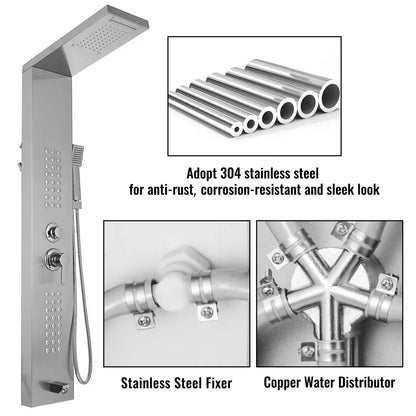 Adopt 304 stainless steel
for anti-rust, corrosion-resistant and sleek look

Stainless Steel Fixer

Copper Water Distributor