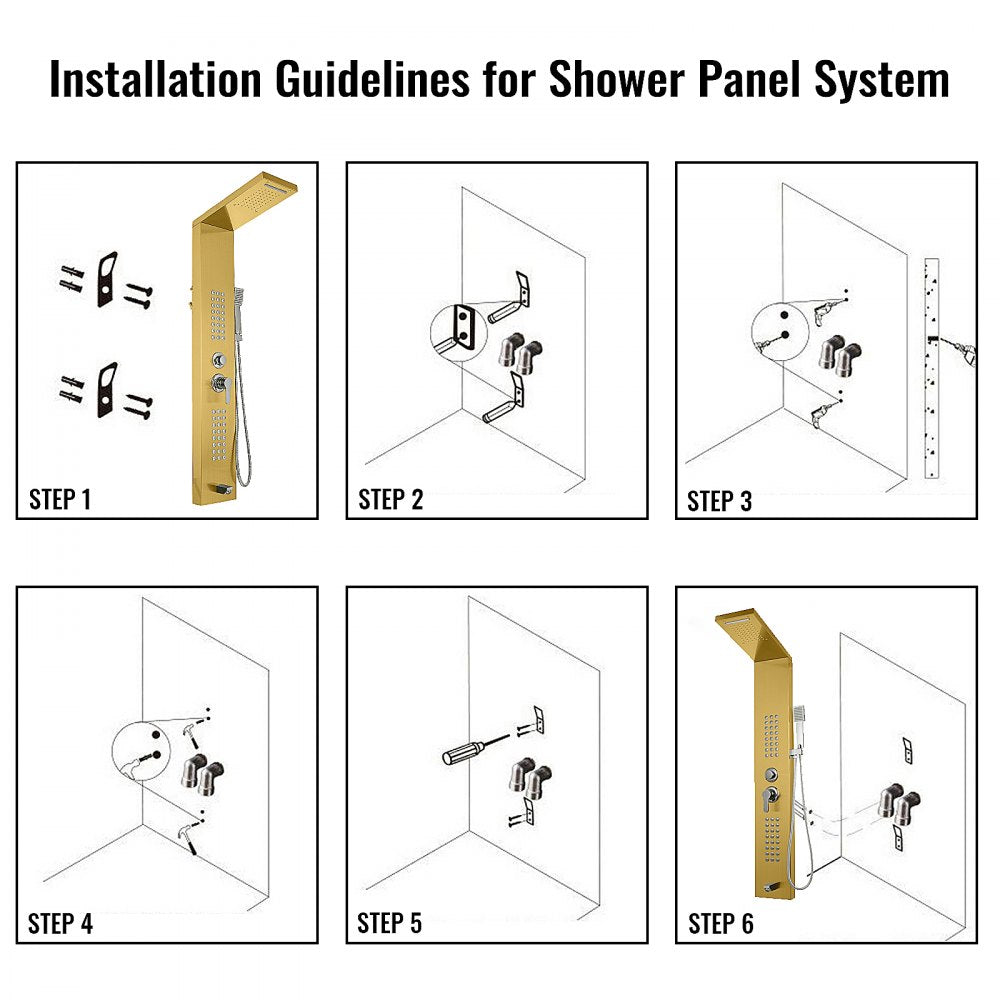 Installation Guidelines for Shower Panel System

STEP 1

STEP 2

STEP 3

STEP 4

STEP 5

STEP 6