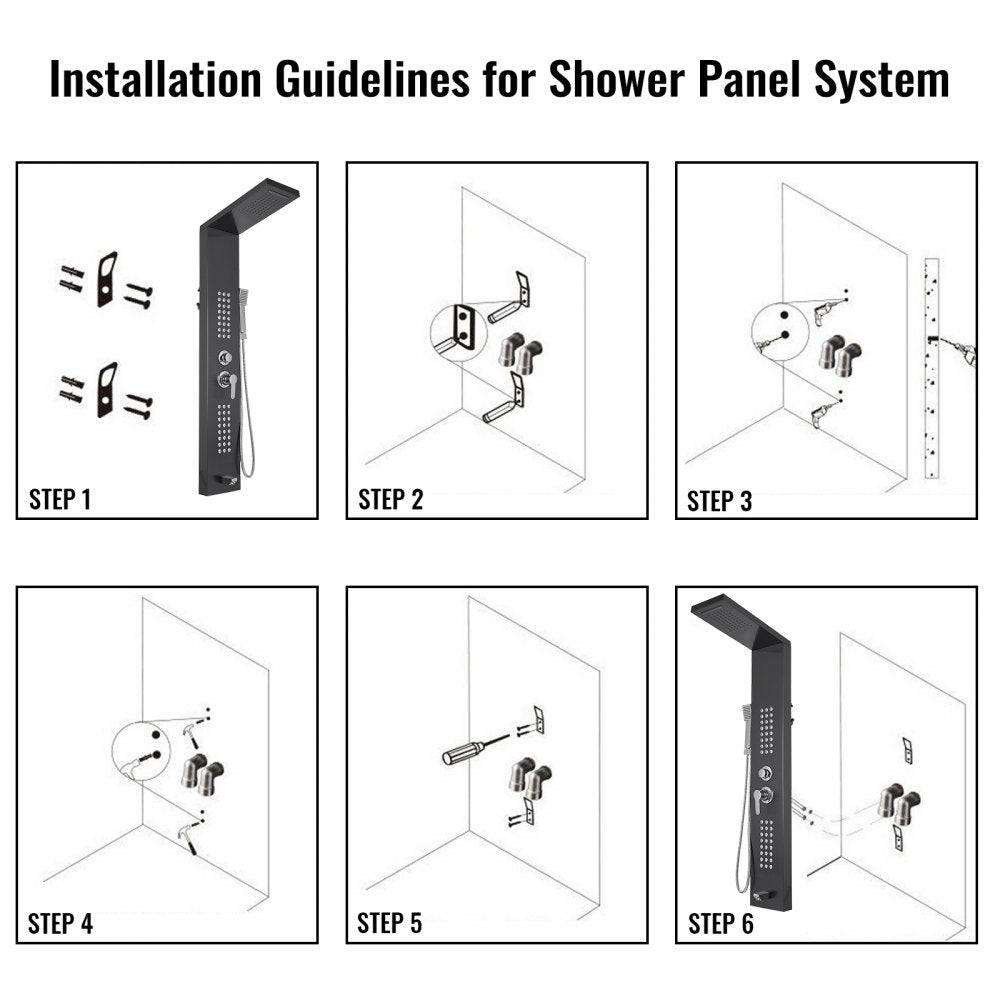 Installation Guidelines for Shower Panel System

STEP 1

STEP 2

STEP 3

STEP 4

STEP 5

STEP 6