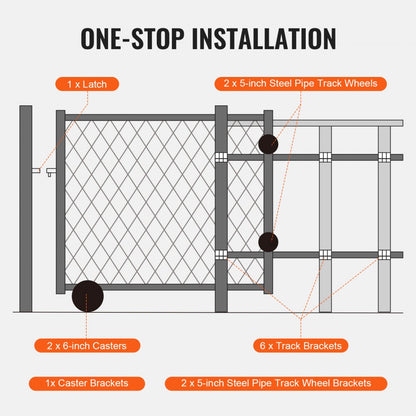 ONE-STOP INSTALLATION

1 x Latch

2 x 5-inch Steel Pipe Track Wheels

2 x 6-inch Casters

6 x Track Brackets

1x Caster Brackets

2 x 5-inch Steel Pipe Track Wheel Brackets