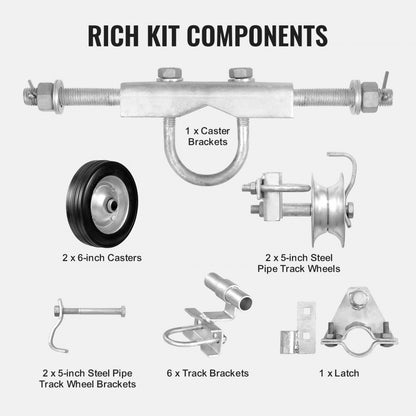 RICH KIT COMPONENTS

1 x Caster Brackets

2 x 6-inch Casters

2 x 5-inch Steel Pipe Track Wheels

2 x 5-inch Steel Pipe Track Wheel Brackets

6 x Track Brackets

1 x Latch