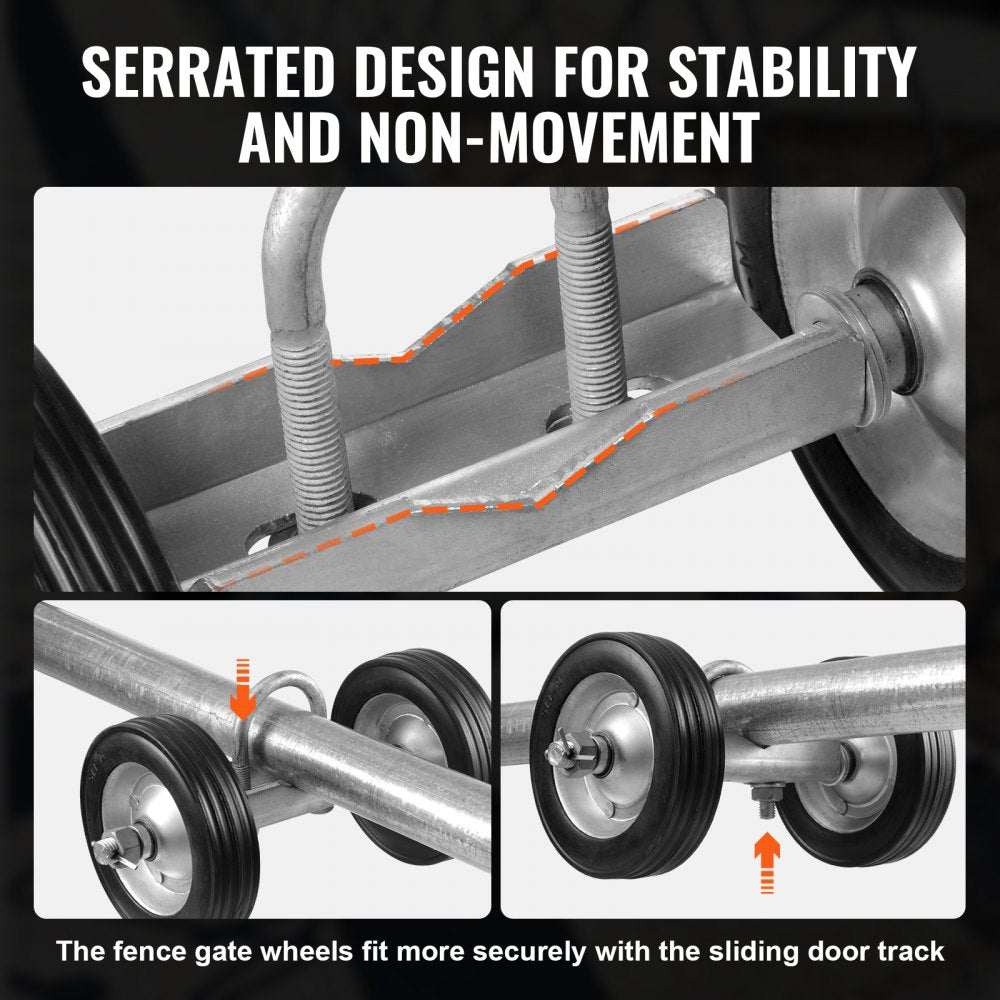 SERRATED DESIGN FOR STABILITY AND NON-MOVEMENT

The fence gate wheels fit more securely with the sliding door track