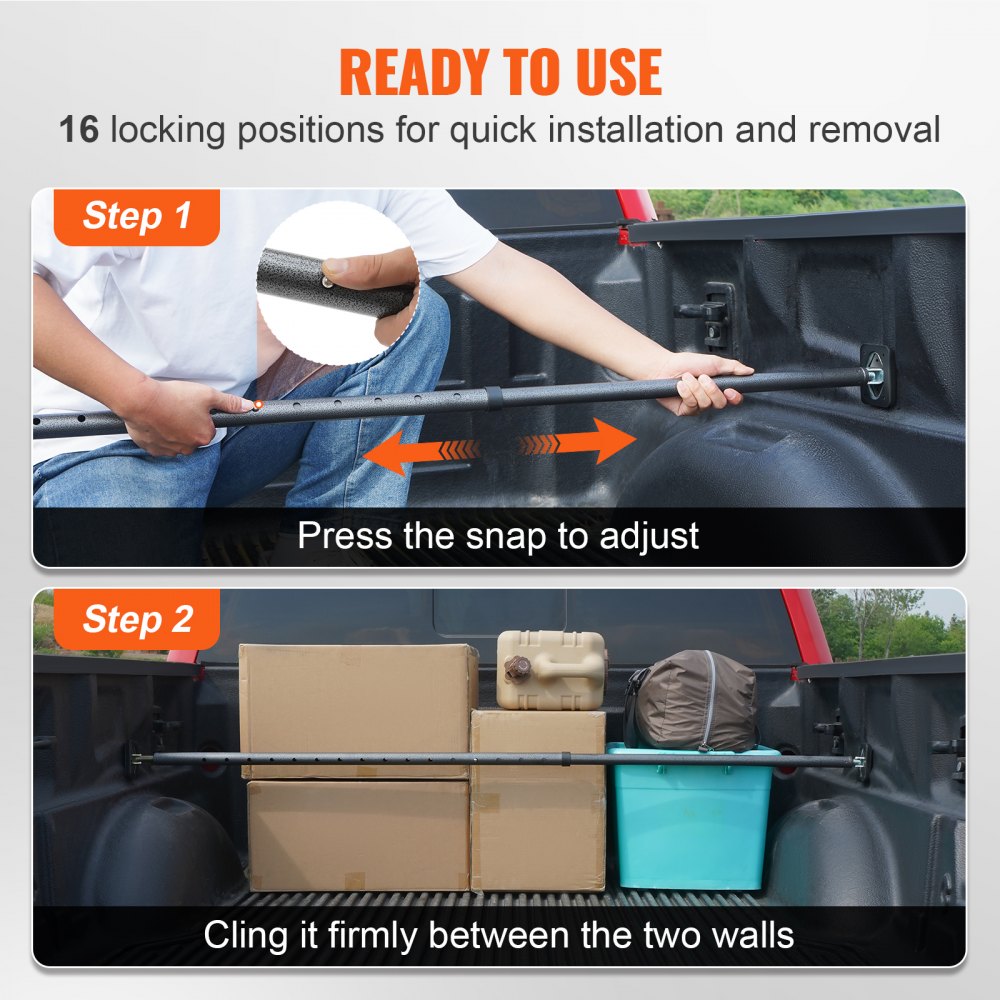 READY TO USE
16 locking positions for quick installation and removal

Step 1

Press the snap to adjust

Step 2

Cling it firmly between the two walls