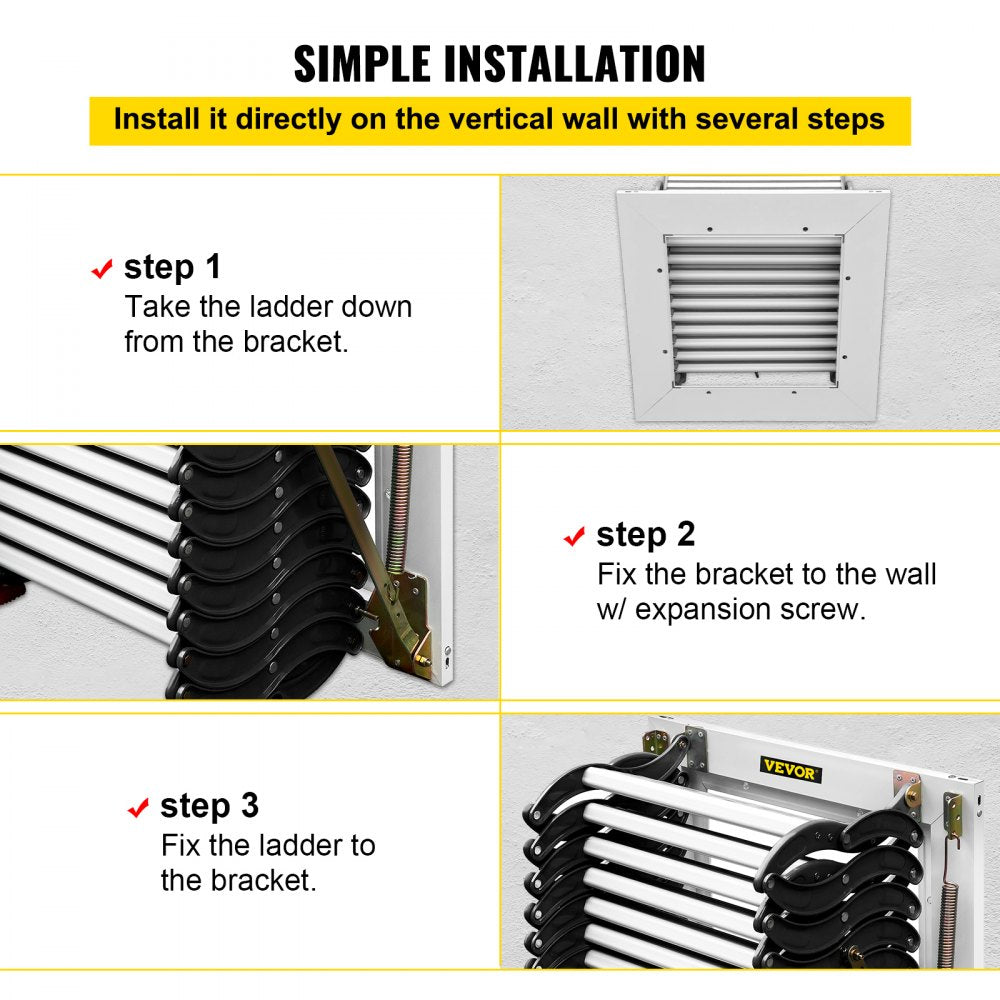 SIMPLE INSTALLATION

Install it directly on the vertical wall with several steps

step 1
Take the ladder down from the bracket.

step 2
Fix the bracket to the wall w/ expansion screw.

step 3
Fix the ladder to the bracket.

VEVOR