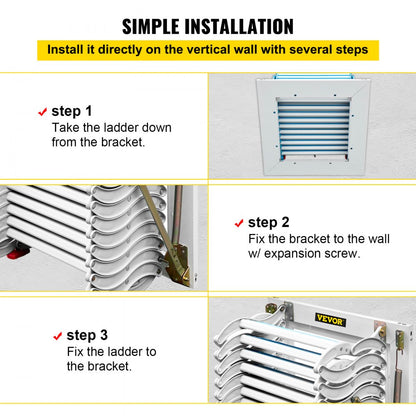 SIMPLE INSTALLATION

Install it directly on the vertical wall with several steps

step 1
Take the ladder down from the bracket.

step 2
Fix the bracket to the wall w/ expansion screw.

step 3
Fix the ladder to the bracket.

VEVOR