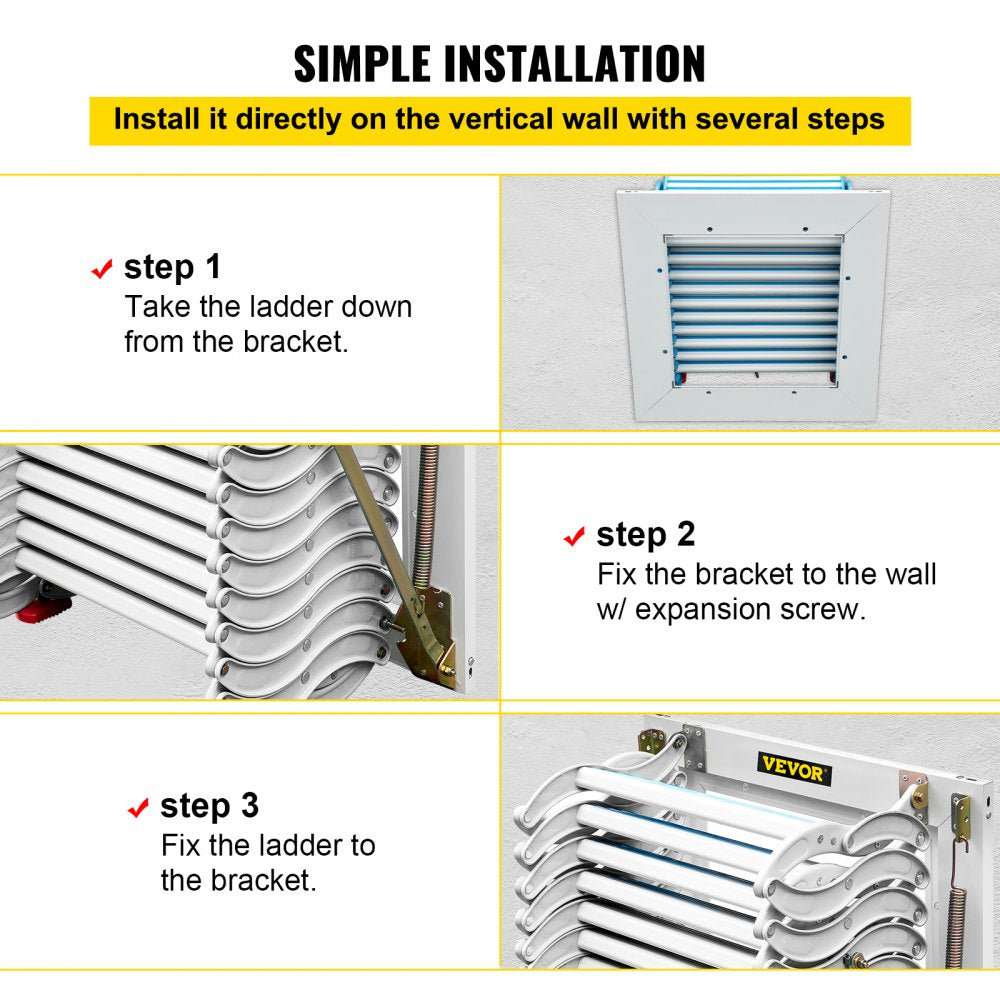 SIMPLE INSTALLATION

Install it directly on the vertical wall with several steps

step 1
Take the ladder down from the bracket.

step 2
Fix the bracket to the wall w/ expansion screw.

step 3
Fix the ladder to the bracket.

VEVOR