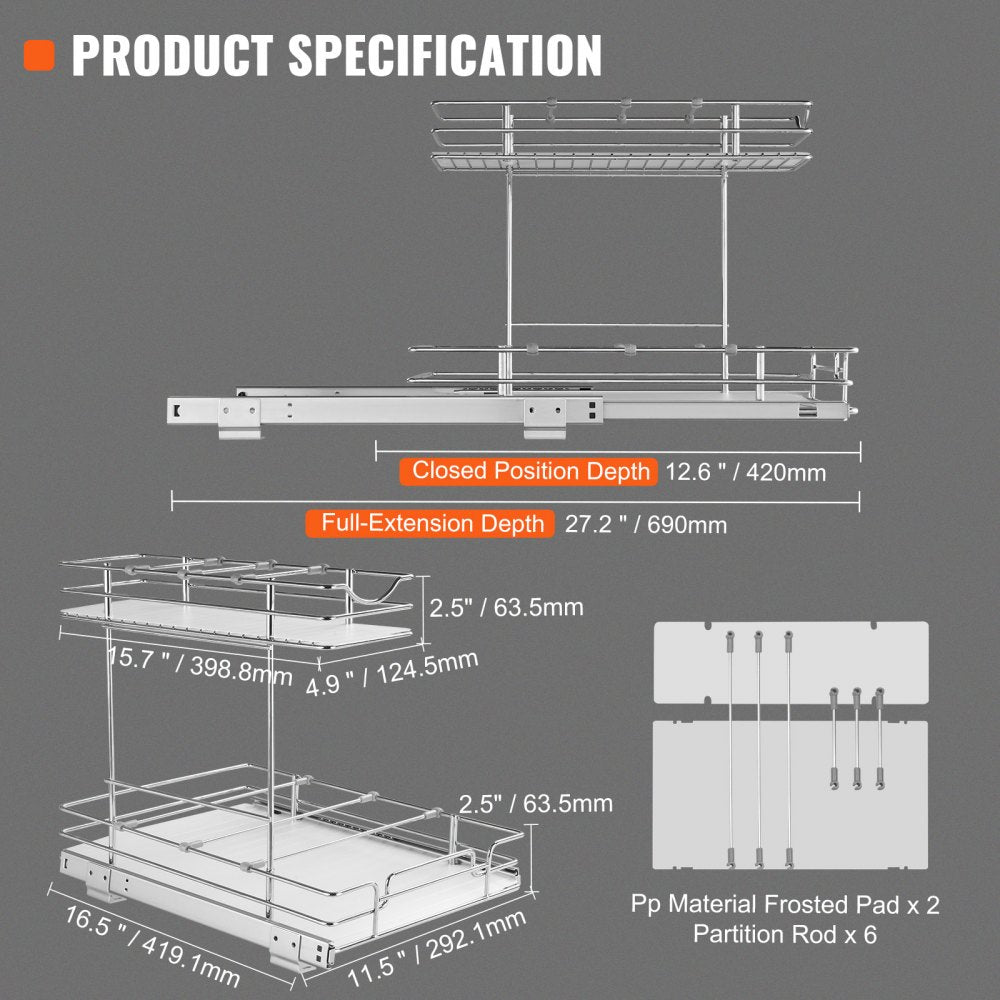 PRODUCT SPECIFICATION

Closed Position Depth 12.6 " / 420mm

Full-Extension Depth 27.2 " / 690mm

2.5" / 63.5mm

15.7 " / 398.8mm

4.9 " / 124.5mm

2.5" / 63.5mm

16.5 " / 419.1mm

11.5 " / 292.1mm

Pp Material Frosted Pad x 2
Partition Rod x 6