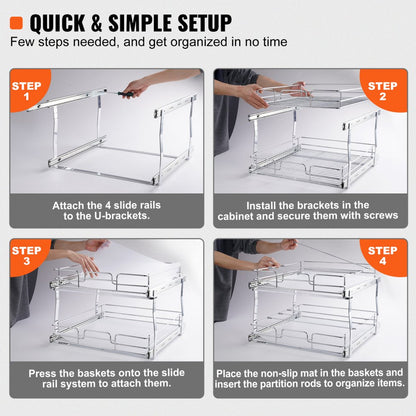 QUICK & SIMPLE SETUP

Few steps needed, and get organized in no time

STEP 1

Attach the 4 slide rails to the U-brackets.

STEP 2

Install the brackets in the cabinet and secure them with screws

STEP 3

Press the baskets onto the slide rail system to attach them.

STEP 4

Place the non-slip mat in the baskets and insert the partition rods to organize items.