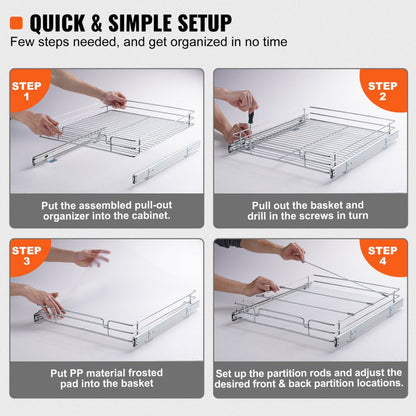 QUICK & SIMPLE SETUP
Few steps needed, and get organized in no time

STEP 1

Put the assembled pull-out organizer into the cabinet.

STEP 2

Pull out the basket and drill in the screws in turn

STEP 3

Put PP material frosted pad into the basket

STEP 4

Set up the partition rods and adjust the desired front & back partition locations.