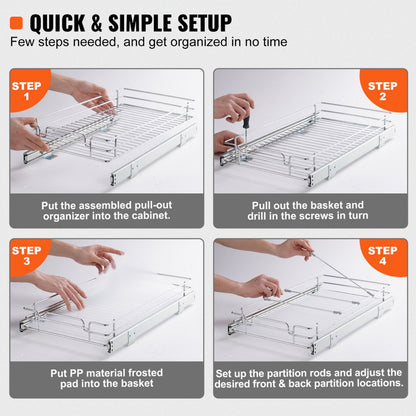 QUICK & SIMPLE SETUP
Few steps needed, and get organized in no time

STEP 1

Put the assembled pull-out organizer into the cabinet.

STEP 2

Pull out the basket and drill in the screws in turn

STEP 3

Put PP material frosted pad into the basket

STEP 4

Set up the partition rods and adjust the desired front & back partition locations.