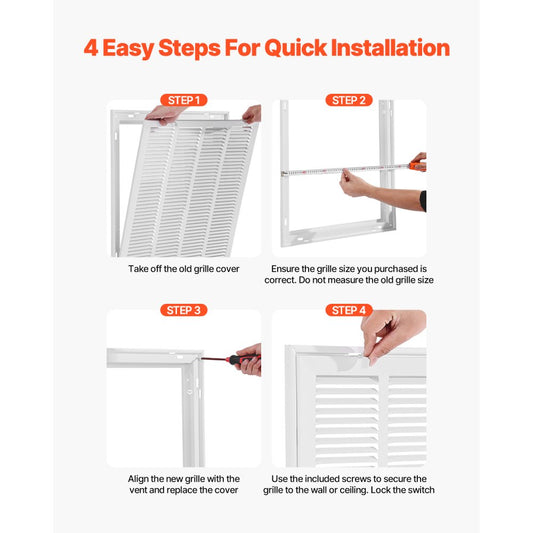 4 Easy Steps For Quick Installation

STEP 1

Take off the old grille cover

STEP 2

Ensure the grille size you purchased is correct. Do not measure the old grille size

STEP 3

Align the new grille with the vent and replace the cover

STEP 4

Use the included screws to secure the grille to the wall or ceiling. Lock the switch