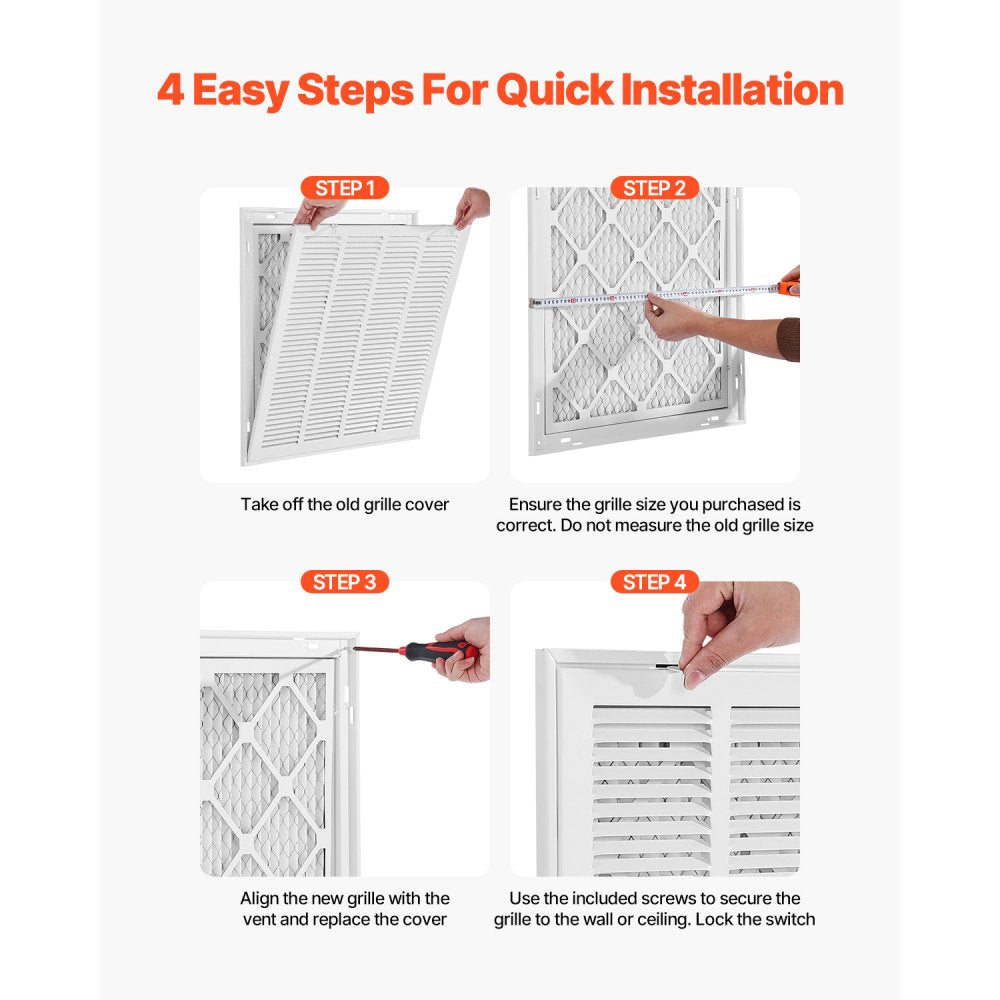 4 Easy Steps For Quick Installation

STEP 1

Take off the old grille cover

STEP 2

Ensure the grille size you purchased is correct. Do not measure the old grille size

STEP 3

Align the new grille with the vent and replace the cover

STEP 4

Use the included screws to secure the grille to the wall or ceiling. Lock the switch