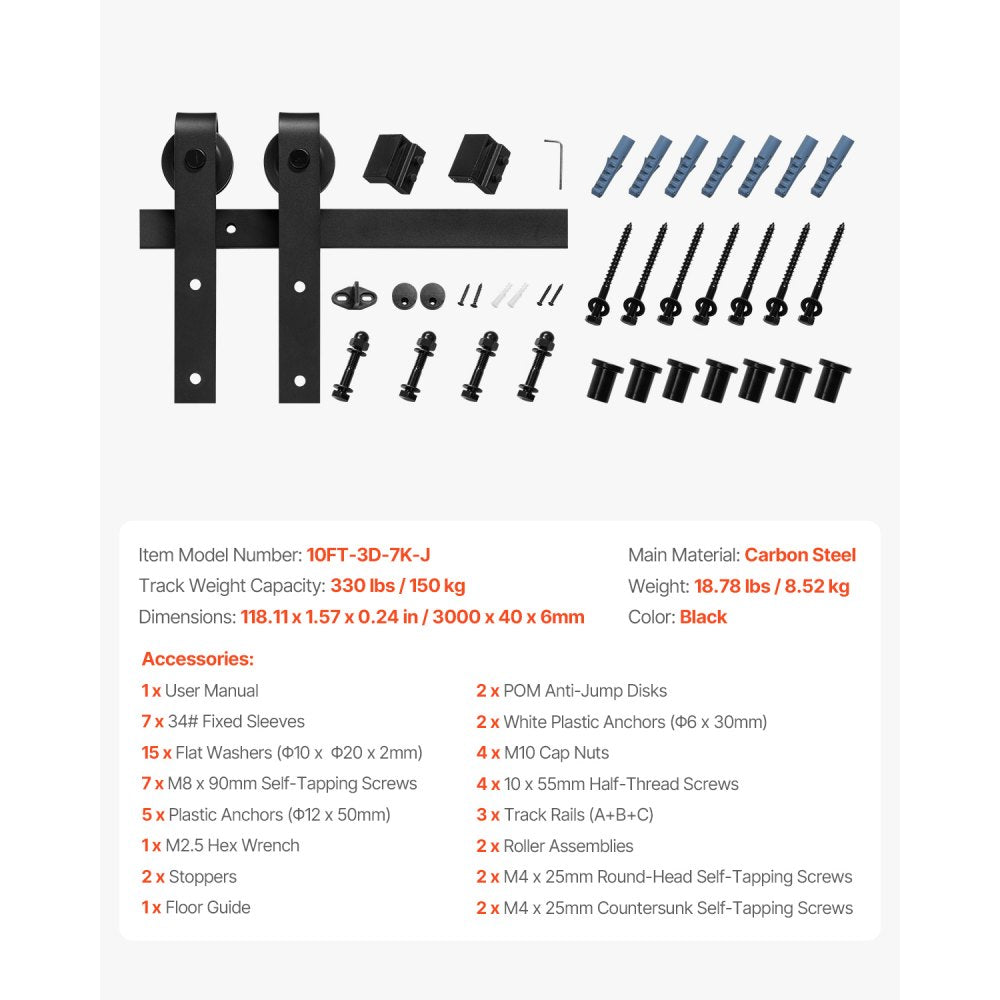 Item Model Number: 10FT-3D-7K-J
Track Weight Capacity: 330 lbs / 150 kg
Dimensions: 118.11 x 1.57 x 0.24 in / 3000 x 40 x 6mm

Main Material: Carbon Steel
Weight: 18.78 lbs / 8.52 kg
Color: Black

Accessories:
1 x User Manual
7 x 34# Fixed Sleeves
15 x Flat Washers (Φ10 x Φ20 x 2mm)
7 x M8 x 90mm Self-Tapping Screws
5 x Plastic Anchors (Φ12 x 50mm)
1 x M2.5 Hex Wrench
2 x Stoppers
1 x Floor Guide

2 x POM Anti-Jump Disks
2 x White Plastic Anchors (Φ6 x 30mm)
4 x M10 Cap Nuts
4 x 10 x 55mm Half-Thread Screws
3 x Track Rails (A+B+C)
2 x Roller Assemblies
2 x M4 x 25mm Round-Head Self-Tapping Screws
2 x M4 x 25mm Countersunk Self-Tapping Screws