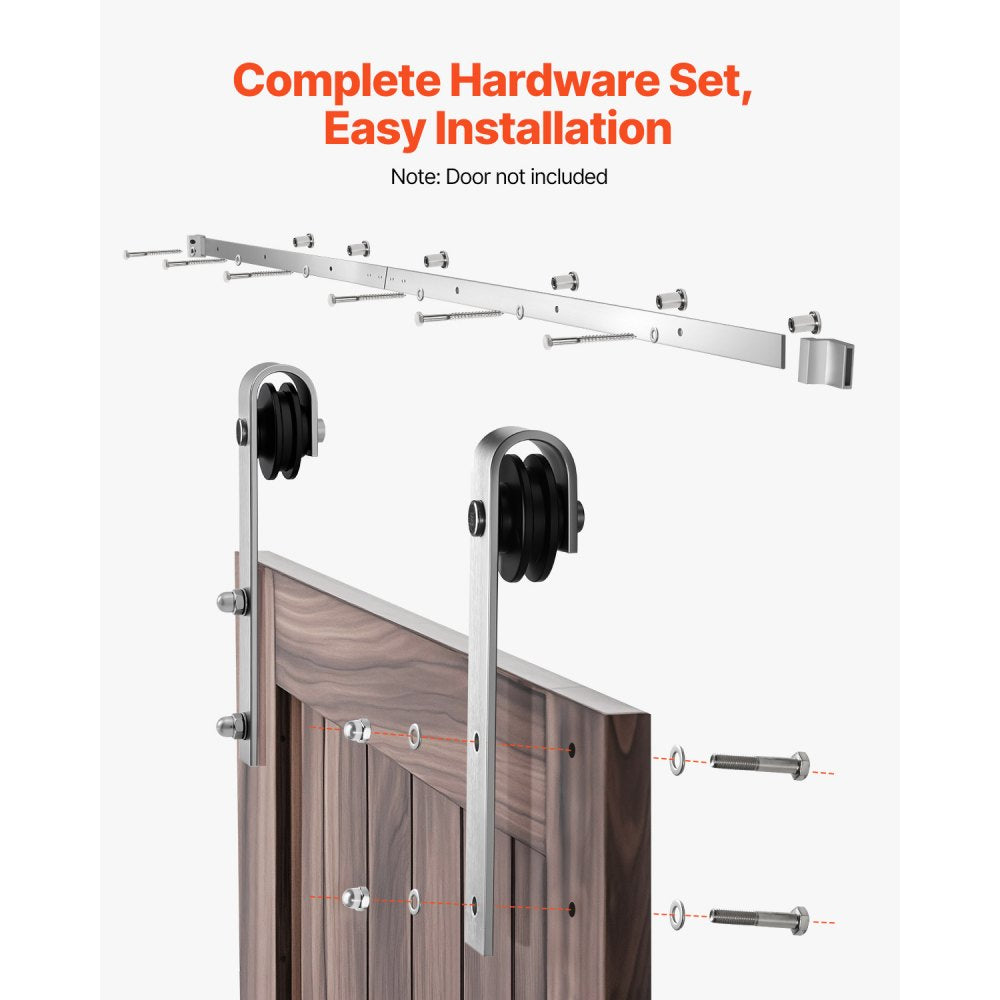 Complete Hardware Set, Easy Installation

Note: Door not included