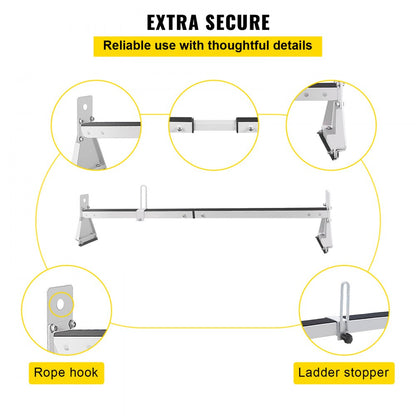 EXTRA SECURE

Reliable use with thoughtful details

Rope hook

Ladder stopper