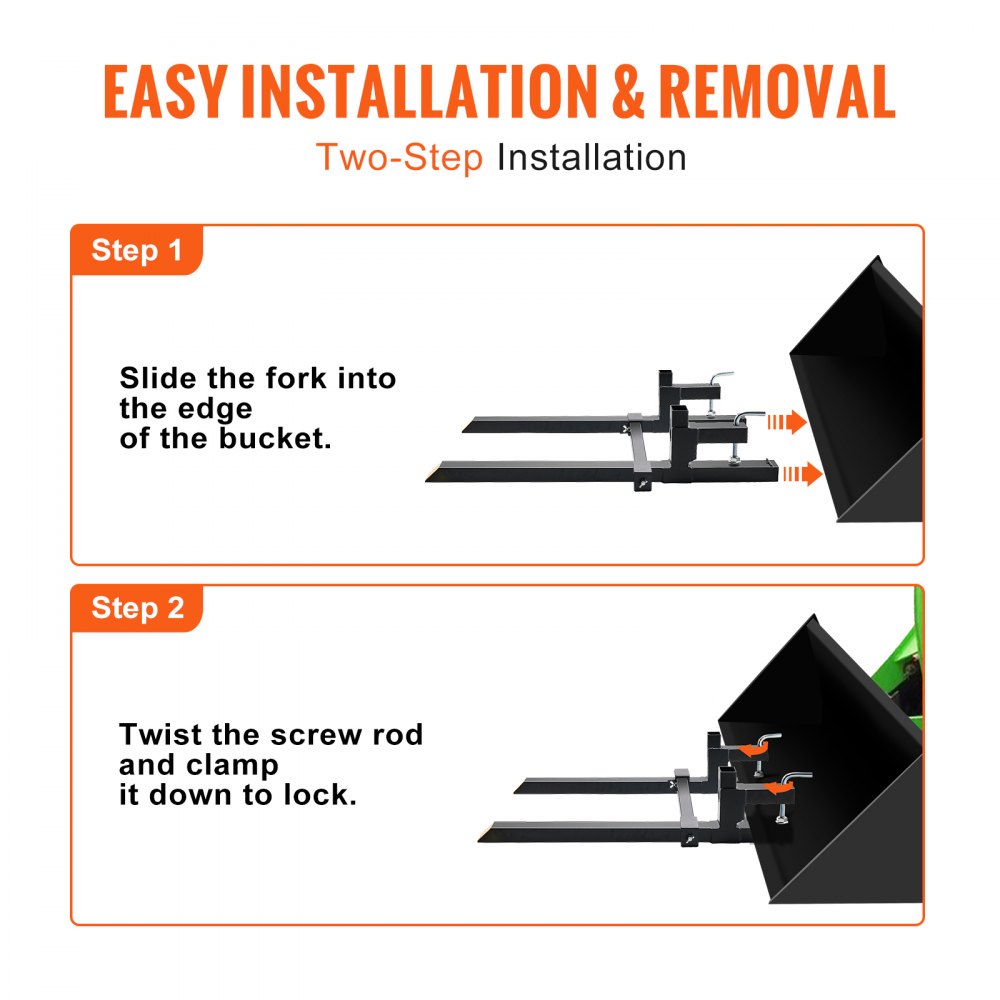 EASY INSTALLATION & REMOVAL

Two-Step Installation

Step 1

Slide the fork into the edge of the bucket.

Step 2

Twist the screw rod and clamp it down to lock.