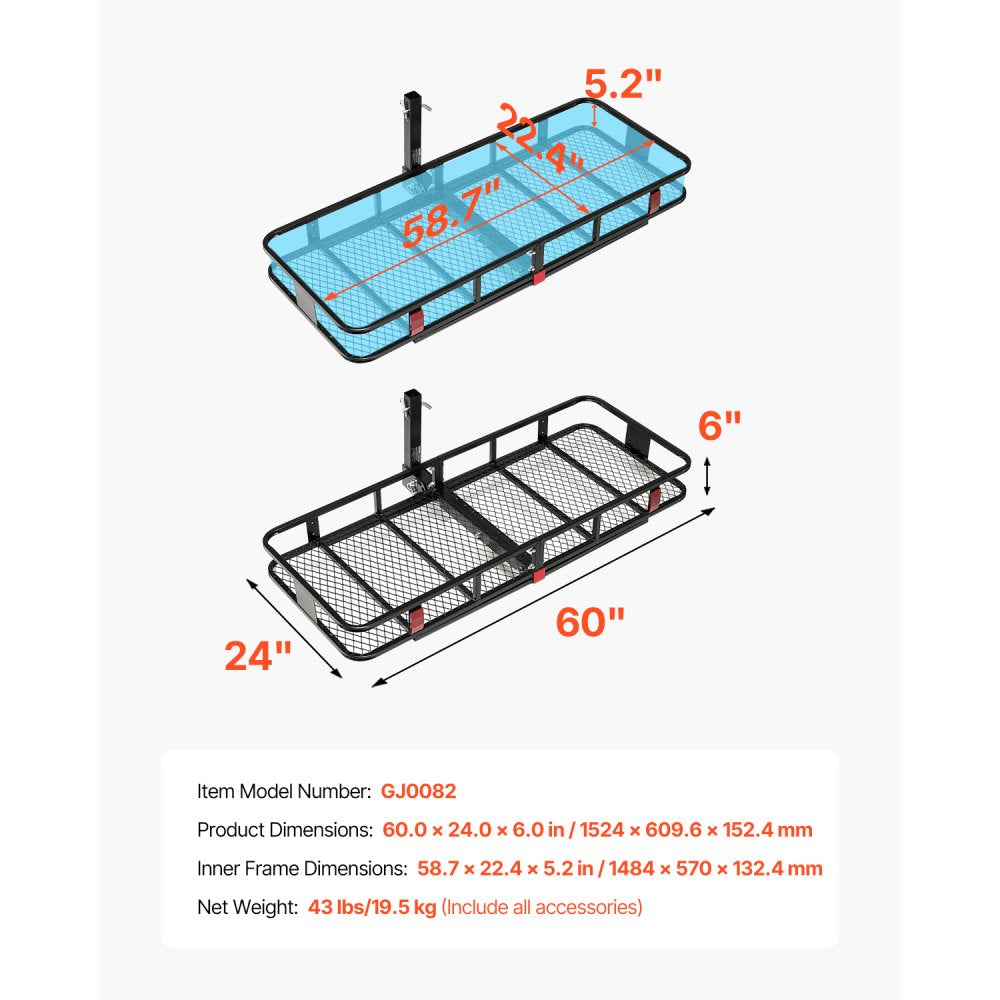 5.2"
22.4"
58.7"

6"
24"
60"

Item Model Number: GJ0082
Product Dimensions: 60.0 × 24.0 × 6.0 in / 1524 × 609.6 × 152.4 mm
Inner Frame Dimensions: 58.7 × 22.4 × 5.2 in / 1484 × 570 × 132.4 mm
Net Weight: 43 lbs/19.5 kg (Include all accessories)