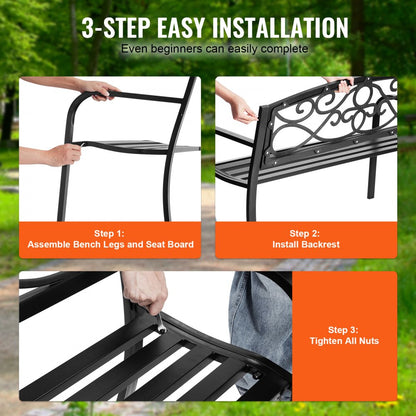 3-STEP EASY INSTALLATION
Even beginners can easily complete

Step 1:
Assemble Bench Legs and Seat Board

Step 2:
Install Backrest

Step 3:
Tighten All Nuts