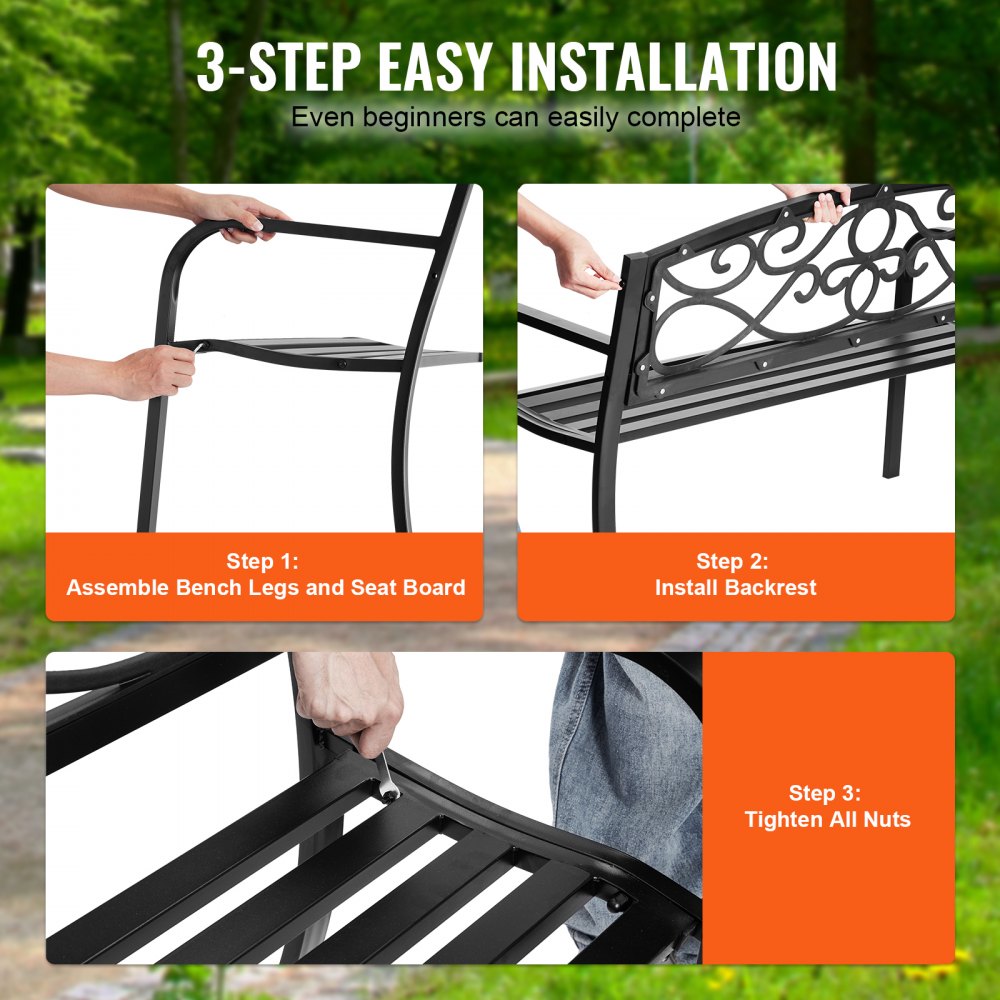 3-STEP EASY INSTALLATION
Even beginners can easily complete

Step 1:
Assemble Bench Legs and Seat Board

Step 2:
Install Backrest

Step 3:
Tighten All Nuts