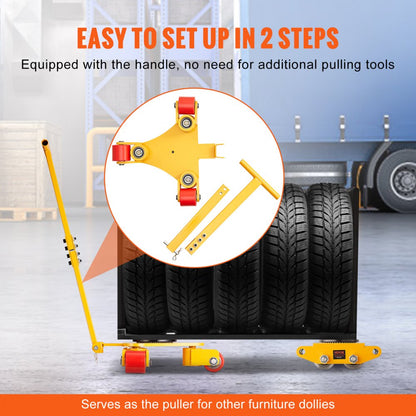 EASY TO SET UP IN 2 STEPS

Equipped with the handle, no need for additional pulling tools

Serves as the puller for other furniture dollies