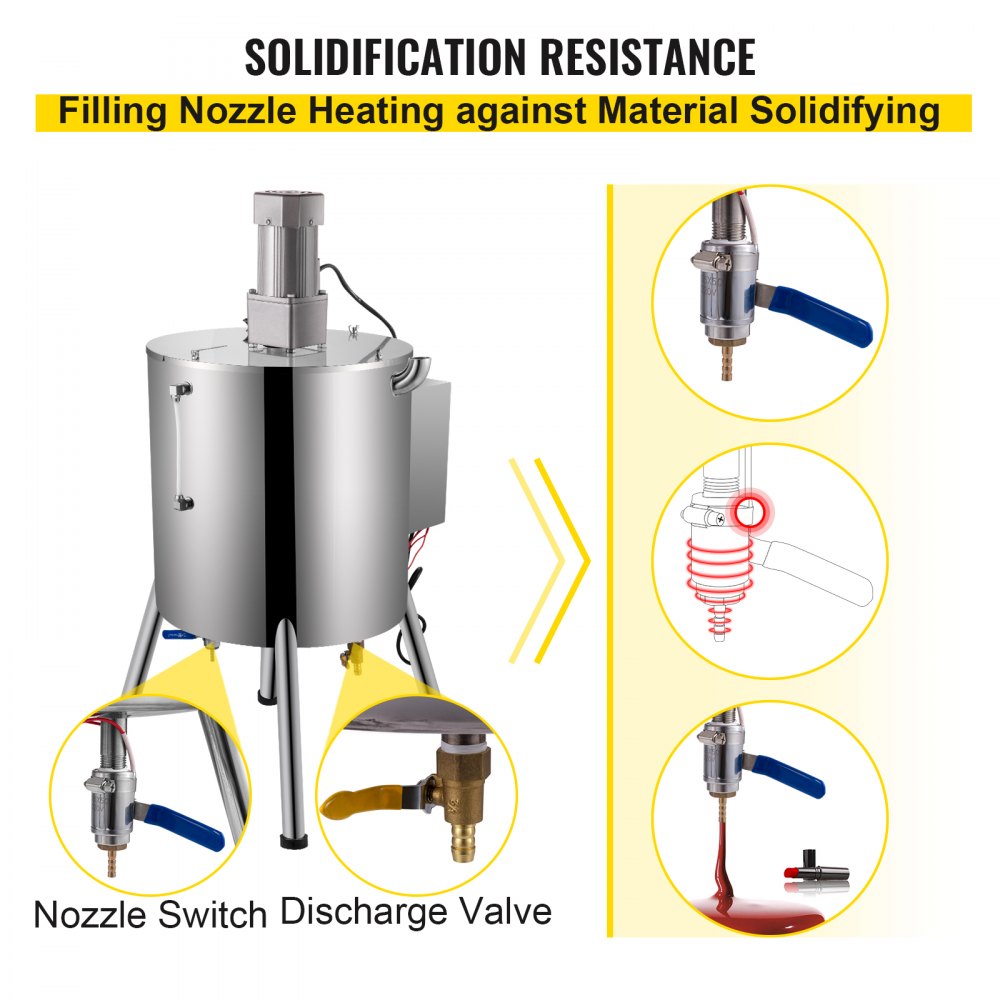 SOLIDIFICATION RESISTANCE

Filling Nozzle Heating against Material Solidifying

Nozzle Switch

Discharge Valve