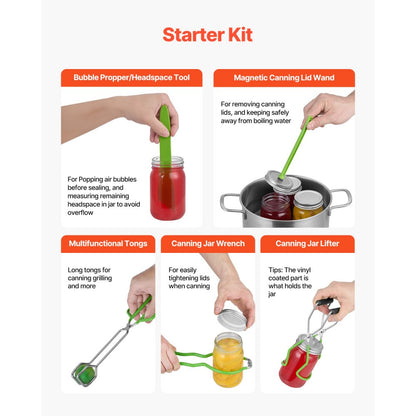 Starter Kit

Bubble Propper/Headspace Tool

For Popping air bubbles before sealing, and measuring remaining headspace in jar to avoid overflow

Magnetic Canning Lid Wand

For removing canning lids, and keeping safely away from boiling water

Multifunctional Tongs

Long tongs for canning grilling and more

Canning Jar Wrench

For easily tightening lids when canning

Canning Jar Lifter

Tips: The vinyl coated part is what holds the jar