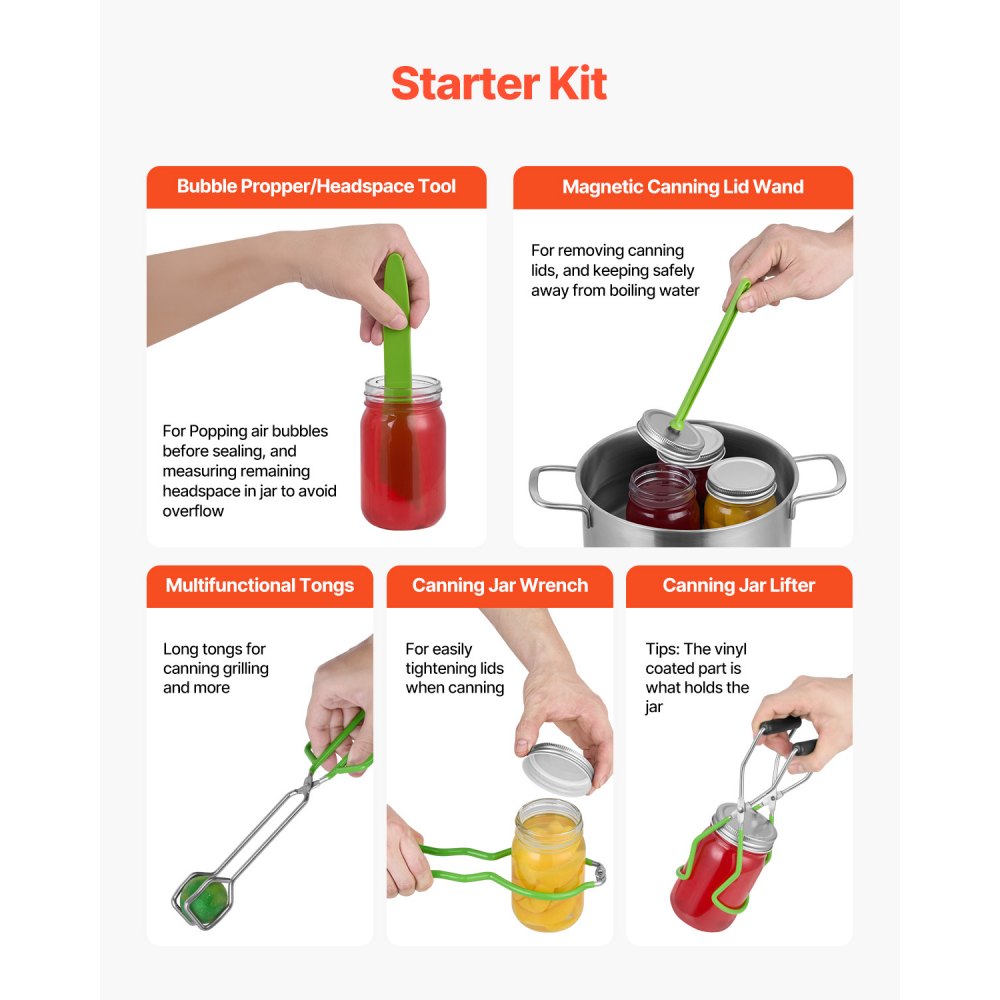 Starter Kit

Bubble Propper/Headspace Tool

For Popping air bubbles before sealing, and measuring remaining headspace in jar to avoid overflow

Magnetic Canning Lid Wand

For removing canning lids, and keeping safely away from boiling water

Multifunctional Tongs

Long tongs for canning grilling and more

Canning Jar Wrench

For easily tightening lids when canning

Canning Jar Lifter

Tips: The vinyl coated part is what holds the jar